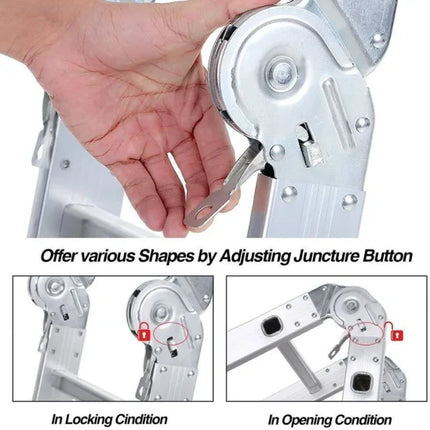 Offer various Shapes by Adjusting Juncture Button

In Locking Cindition

In Opening Condition