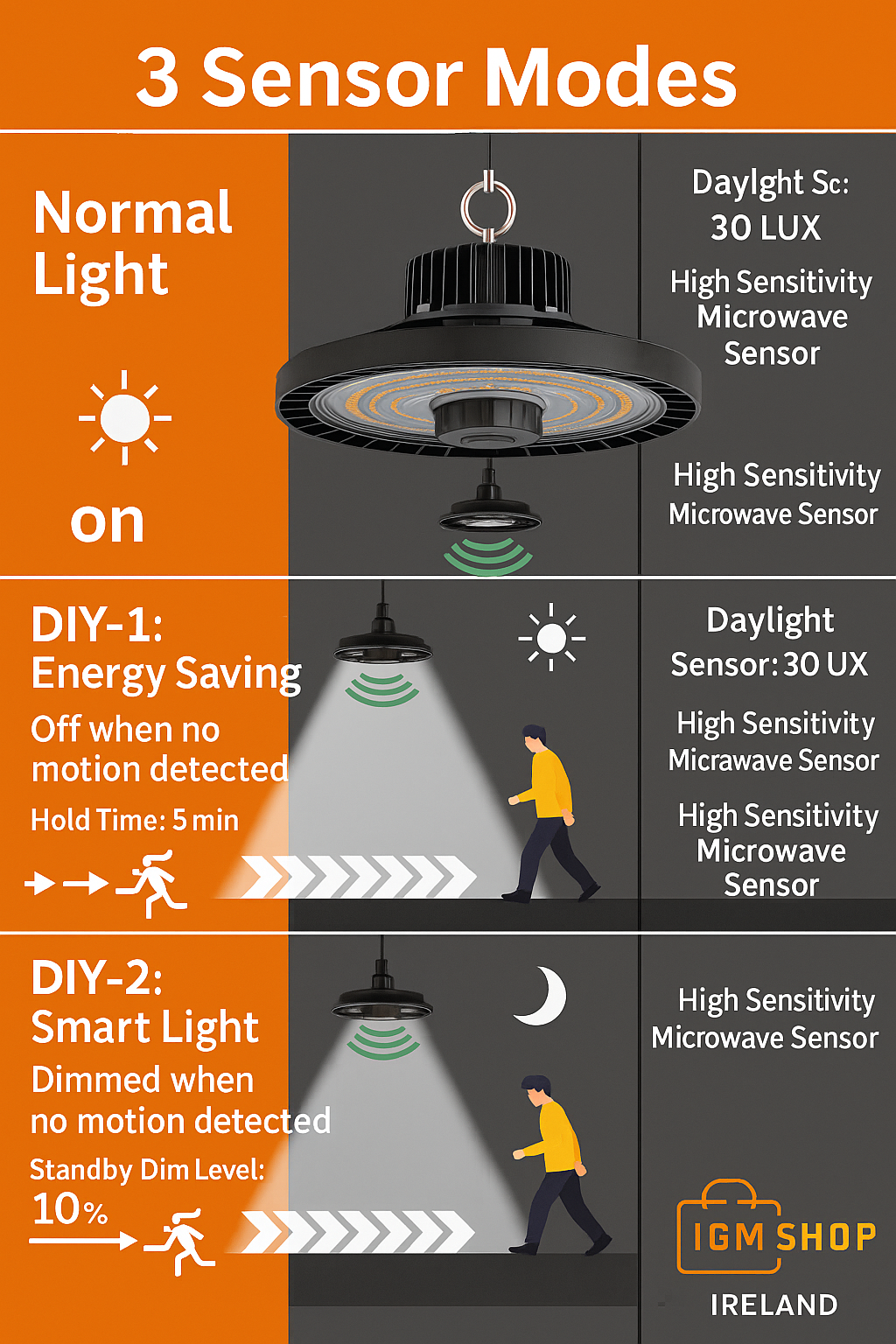 3 Sensor Modes

Normal Light

on

Daylght Sc: 30 LUX

High Sensitivity Microwave Sensor

High Sensitivity Microwave Sensor

DIY-1: Energy Saving

Off when no motion detected

Hold Time: 5 min

Daylight Sensor: 30 UX

High Sensitivity Micrawave Sensor

High Sensitivity Microwave Sensor

DIY-2: Smart Light

Dimmed when no motion detected

Standby Dim Level: 10%

High Sensitivity Microwave Sensor

IGM SHOP

IRELAND